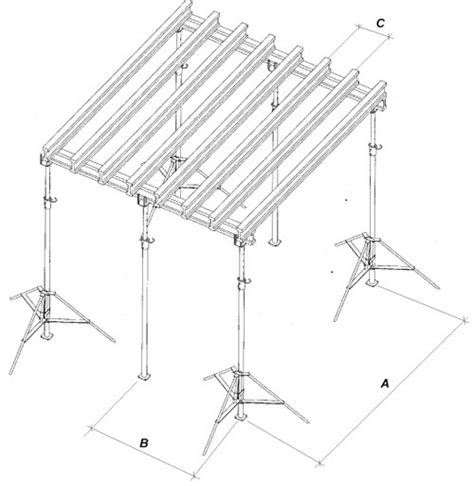 C

A

B