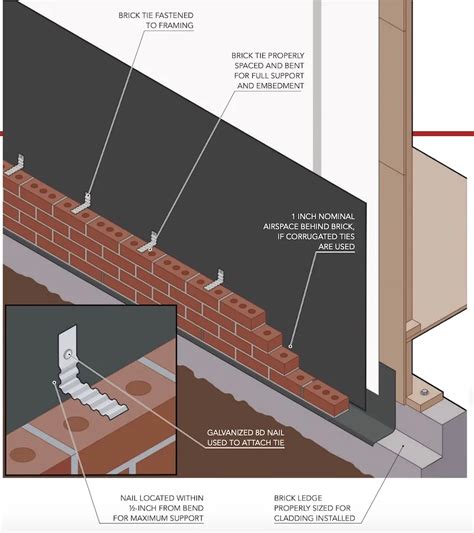 BRICK TIE FASTENED TO FRAMING

BRICK TIE PROPERLY SPACED AND BENT FOR FULL SUPPORT AND EMBEDMENT

1 INCH NOMINAL AIRSPACE BEHIND BRICK, IF CORRUGATED TIES ARE USED

GALVANIZED 8D NAIL USED TO ATTACH TIE

NAIL LOCATED WITHIN ½-INCH FROM BEND FOR MAXIMUM SUPPORT

BRICK LEDGE PROPERLY SIZED FOR CLADDING INSTALLED