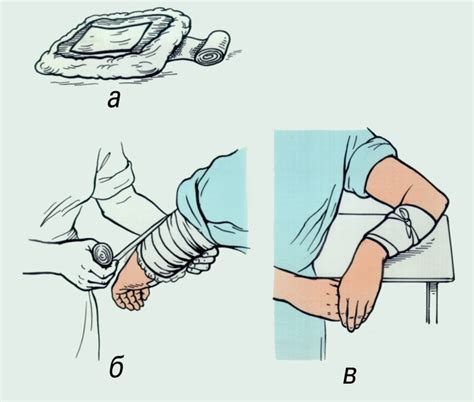 а

б

в