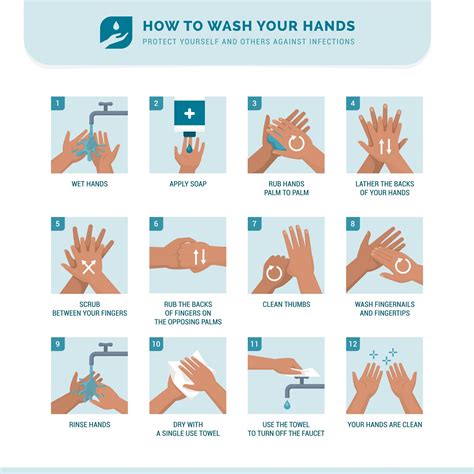 HOW TO WASH YOUR HANDS
PROTECT YOURSELF AND OTHERS AGAINST INFECTIONS

1
WET HANDS

2
APPLY SOAP

3
RUB HANDS PALM TO PALM

4
LATHER THE BACKS OF YOUR HANDS

5
SCRUB BETWEEN YOUR FINGERS

6
RUB THE BACKS OF FINGERS ON THE OPPOSING PALMS

7
CLEAN THUMBS

8
WASH FINGERNAILS AND FINGERTIPS

9
RINSE HANDS

10
DRY WITH A SINGLE USE TOWEL

11
USE THE TOWEL TO TURN OFF THE FAUCET

12
YOUR HANDS ARE CLEAN