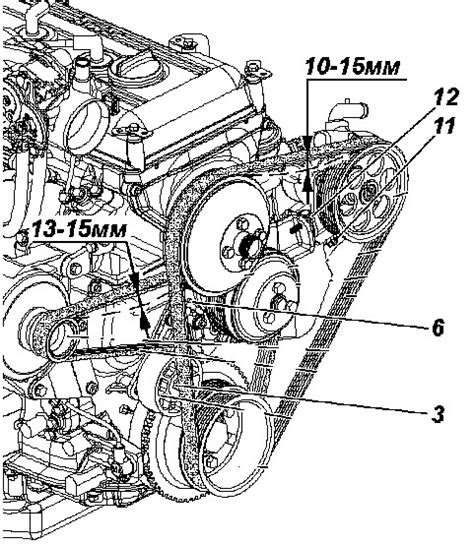 10-15мм
12
11
13-15мм
6
3