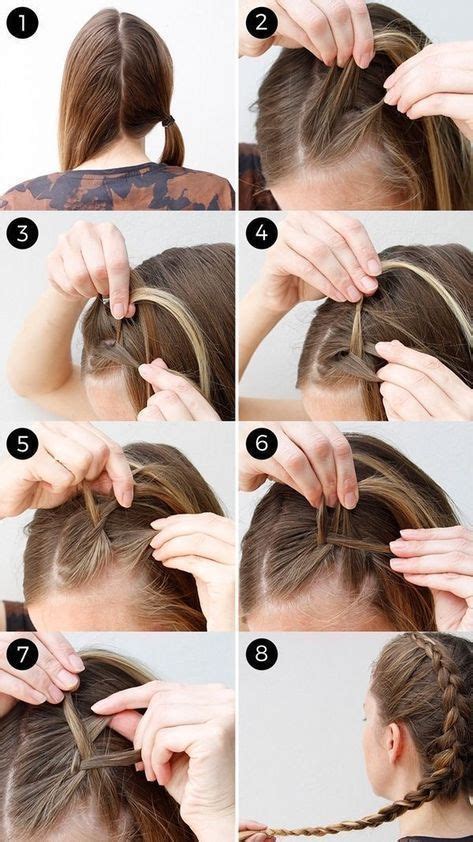 1
2
3
4
5
6
7
8