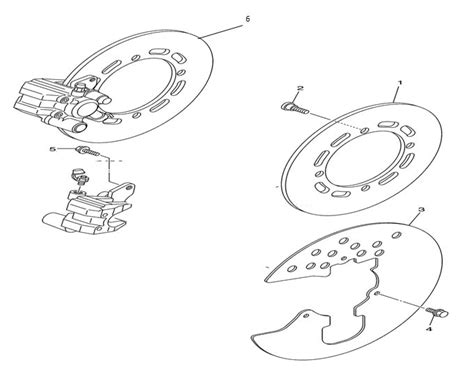 6
2
1
5
3
4