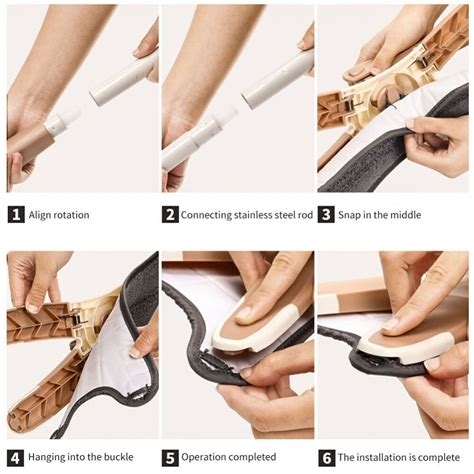 1 Align rotation

2 Connecting stainless steel rod

3 Snap in the middle

4 Hanging into the buckle

5 Operation completed

6 The installation is complete