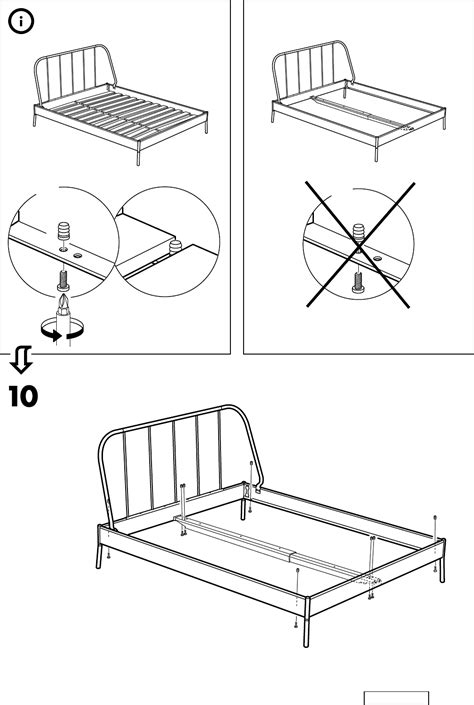 i

10