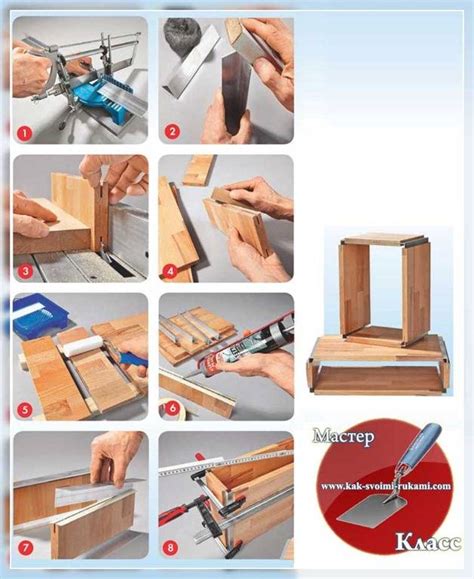 1
2
3
4
5
6
7
8

Мастер
www.kak-svoimi-rukami.com
Класс