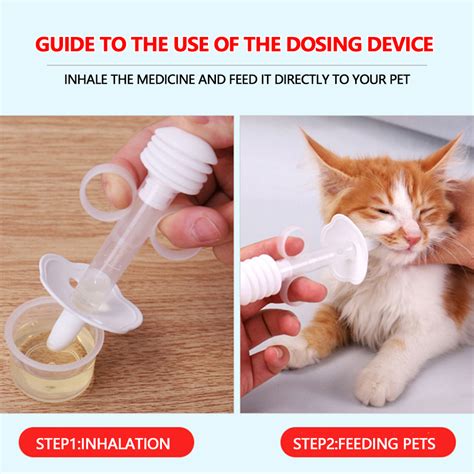 GUIDE TO THE USE OF THE DOSING DEVICE

INHALE THE MEDICINE AND FEED IT DIRECTLY TO YOUR PET

STEP1:INHALATION

STEP2:FEEDING PETS