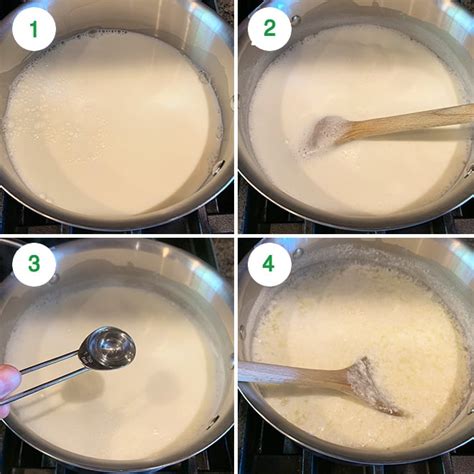 1

2

3

4