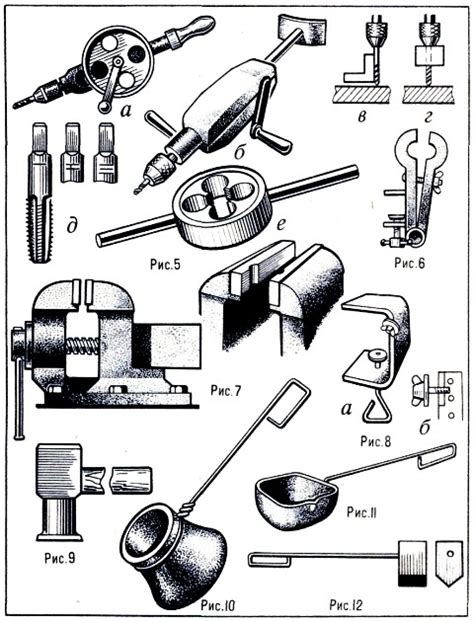 а
б
в
г
д
е
Рис.5
Рис.6
Рис.7
а
б
Рис.8
Рис.9
Рис.10
Рис.11
Рис.12