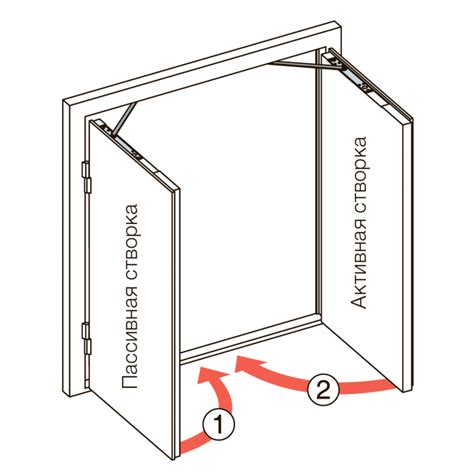 Пассивная створка

Активная створка

1

2