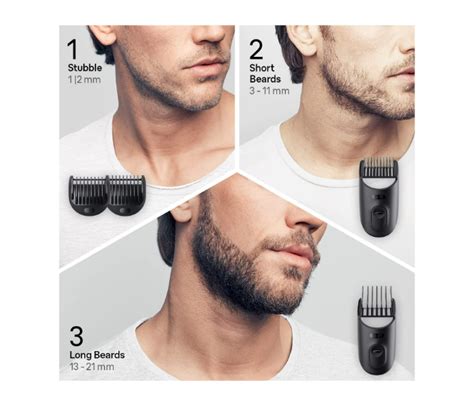 1
Stubble
1|2 mm

2
Short Beards
3 - 11 mm

3
Long Beards
13 - 21 mm