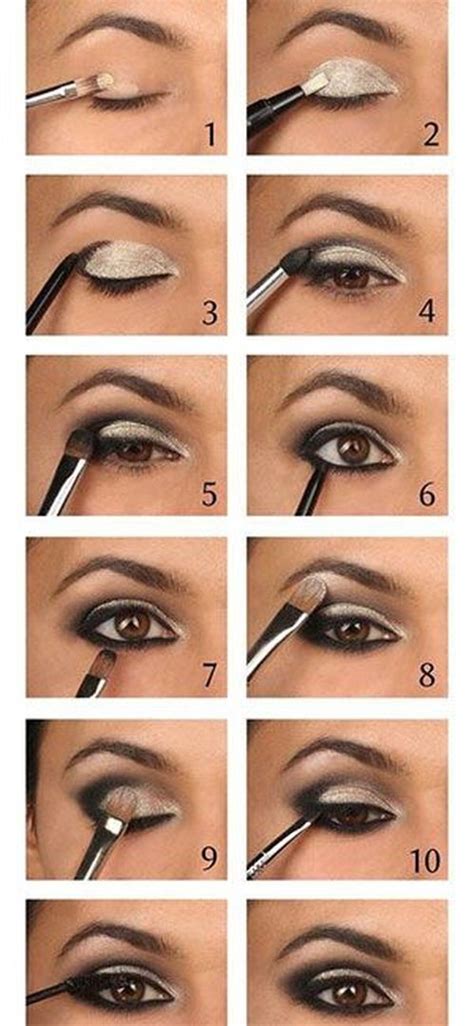 1
2
3
4
5
6
7
8
9
10