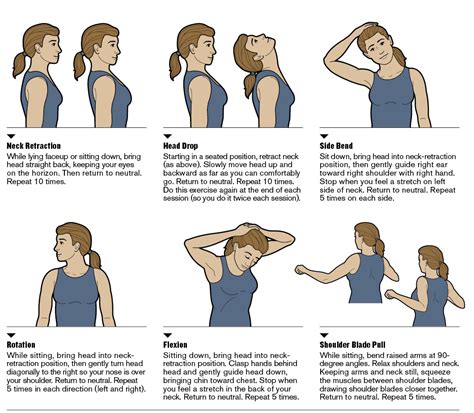 Neck Retraction
While lying faceup or sitting down, bring head straight back, keeping your eyes on the horizon. Then return to neutral. Repeat 10 times.

Head Drop
Starting in a seated position, retract neck (as above). Slowly move head up and backward as far as you can comfortably go. Return to neutral. Repeat 10 times. Do this exercise again at the end of each session (so you do it twice each session).

Side Bend
Sit down, bring head into neck-retraction position, then gently guide right ear toward right shoulder with right hand. Stop when you feel a stretch on left side of neck. Return to neutral. Repeat 5 times on each side.

Rotation
While sitting, bring head into neck-retraction position, then gently turn head diagonally to the right so your nose is over your shoulder. Return to neutral. Repeat 5 times in each direction (left and right).

Flexion
Sitting down, bring head into neck-retraction position. Clasp hands behind head and gently guide head down, bringing chin toward chest. Stop when you feel a stretch in the back of your neck. Return to neutral. Repeat 5 times.

Shoulder Blade Pull
While sitting, bend raised arms at 90-degree angles. Relax shoulders and neck. Keeping arms and neck still, squeeze the muscles between shoulder blades, drawing shoulder blades closer together. Return to neutral. Repeat 5 times.