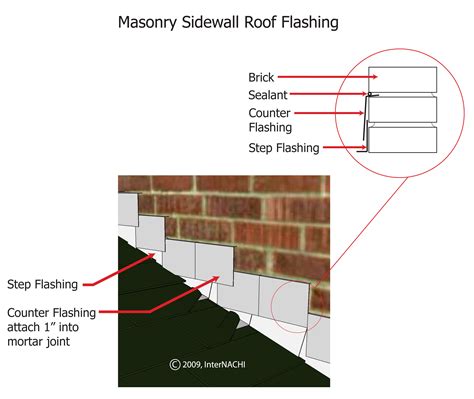 Masonry Sidewall Roof Flashing

Brick
Sealant
Counter Flashing
Step Flashing

Step Flashing

Counter Flashing attach 1" into mortar joint

© 2009, InterNACHI