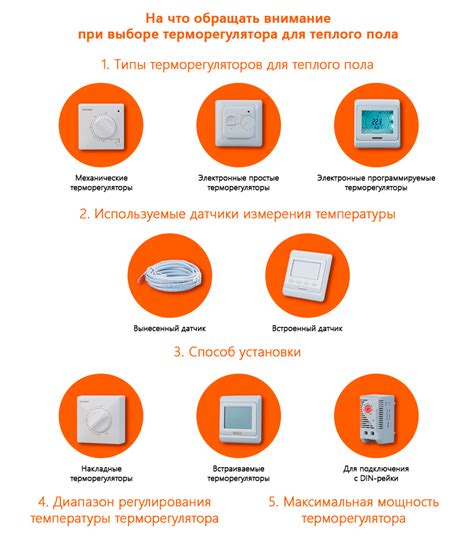 На что обращать внимание при выборе терморегулятора для теплого пола

1. Типы терморегуляторов для теплого пола

Механические терморегуляторы

Электронные простые терморегуляторы

Электронные программируемые терморегуляторы

2. Используемые датчики измерения температуры

Вынесенный датчик

Встроенный датчик

3. Способ установки

Накладные терморегуляторы

Встраиваемые терморегуляторы

Для подключения с DIN-рейки

4. Диапазон регулирования температуры терморегулятора

5. Максимальная мощность терморегулятора