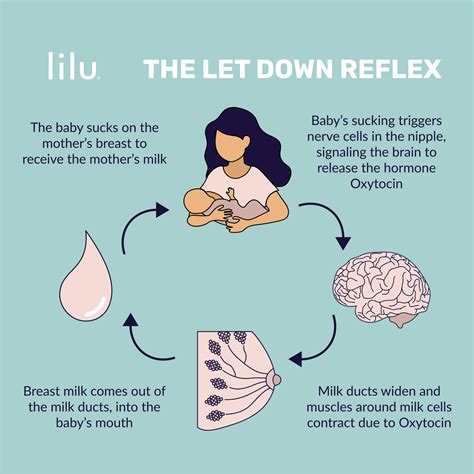 lilu.

THE LET DOWN REFLEX

The baby sucks on the mother's breast to receive the mother's milk

Baby's sucking triggers nerve cells in the nipple, signaling the brain to release the hormone Oxytocin

Milk ducts widen and muscles around milk cells contract due to Oxytocin

Breast milk comes out of the milk ducts, into the baby's mouth