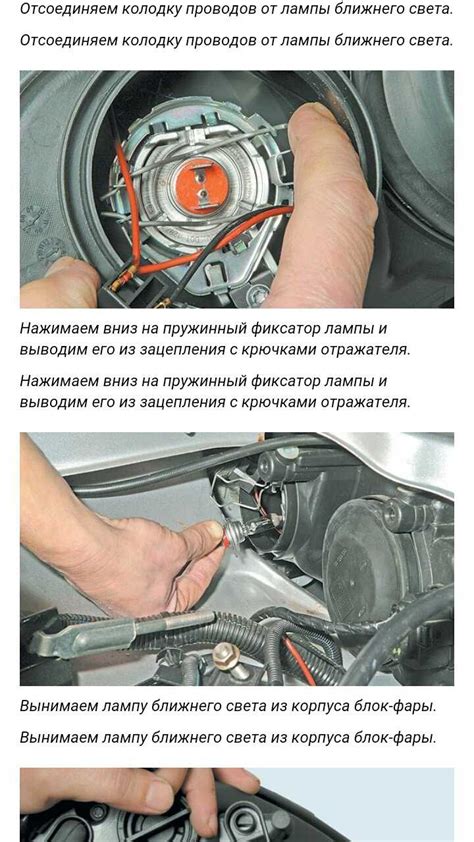 Отсоединяем колодку проводов от лампы ближнего света.

Отсоединяем колодку проводов от лампы ближнего света.

Нажимаем вниз на пружинный фиксатор лампы и выводим его из зацепления с крючками отражателя.

Нажимаем вниз на пружинный фиксатор лампы и выводим его из зацепления с крючками отражателя.

Вынимаем лампу ближнего света из корпуса блок-фары.

Вынимаем лампу ближнего света из корпуса блок-фары.