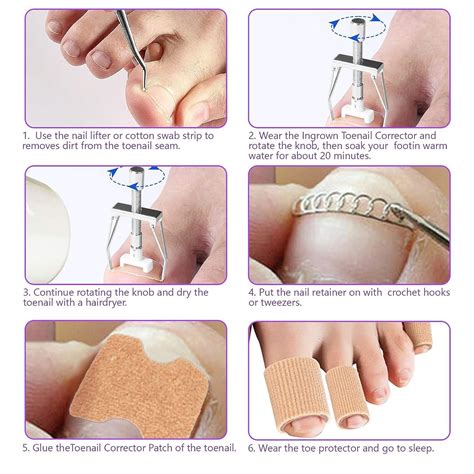 1. Use the nail lifter or cotton swab strip to removes dirt from the toenail seam.

2. Wear the Ingrown Toenail Corrector and rotate the knob, then soak your footin warm water for about 20 minutes.

3. Continue rotating the knob and dry the toenail with a hairdryer.

4. Put the nail retainer on with crochet hooks or tweezers.

5. Glue theToenail Corrector Patch of the toenail.

6. Wear the toe protector and go to sleep.