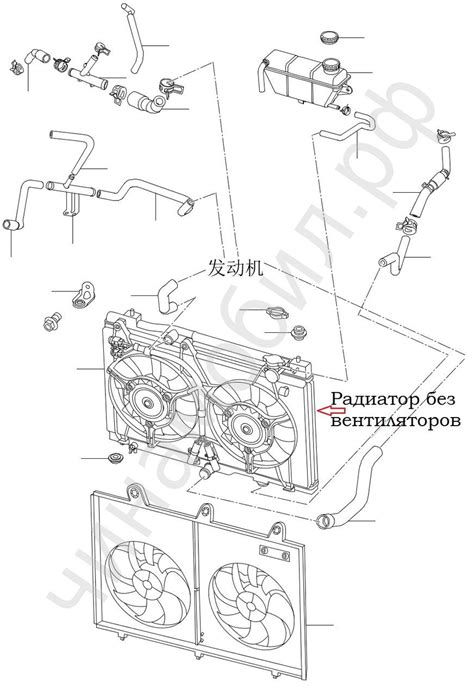 发动机

Радиатор без вентиляторов

чинамобил.рф