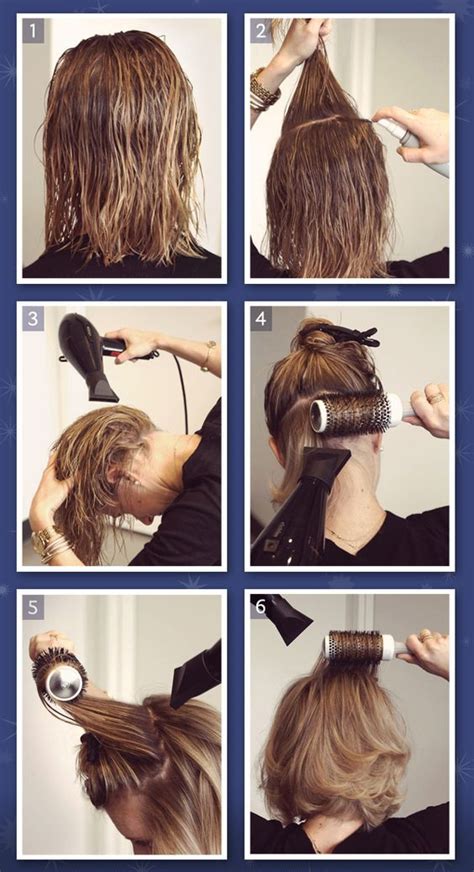 1
2
3
4
5
6