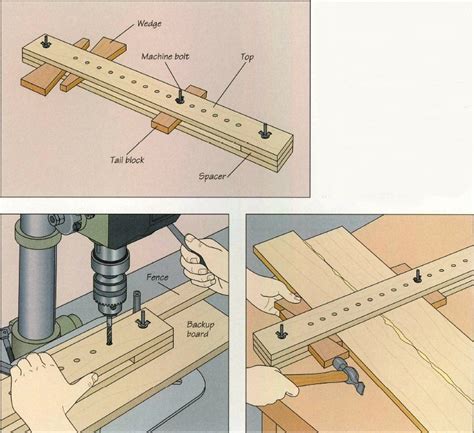 Wedge

Machine bolt

Top

Tail block

Spacer

Fence

Backup board