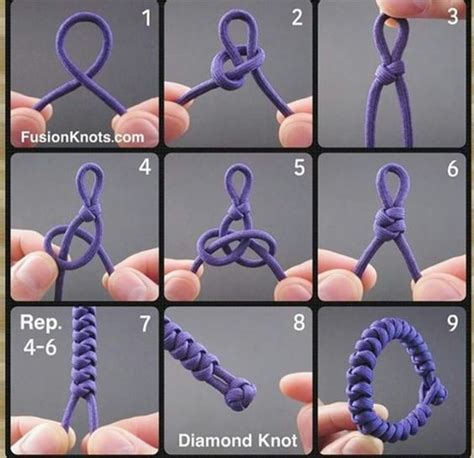 1

FusionKnots.com

2

3

4

5

6

Rep. 4-6

7

8

Diamond Knot

9