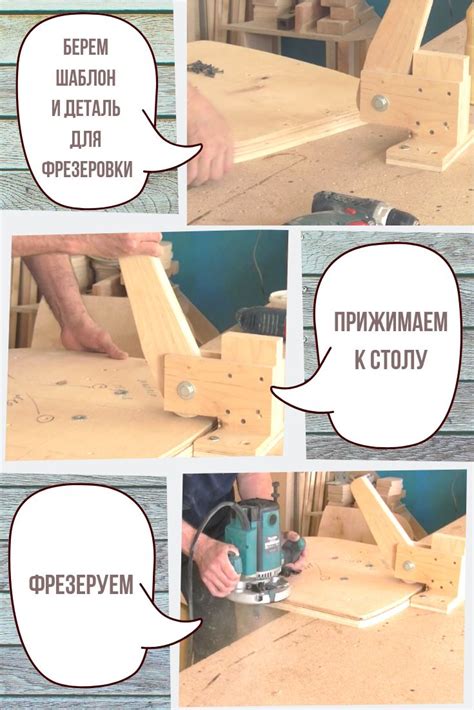 БЕРЕМ ШАБЛОН И ДЕТАЛЬ ДЛЯ ФРЕЗЕРОВКИ

ПРИЖИМАЕМ К СТОЛУ

ФРЕЗЕРУЕМ