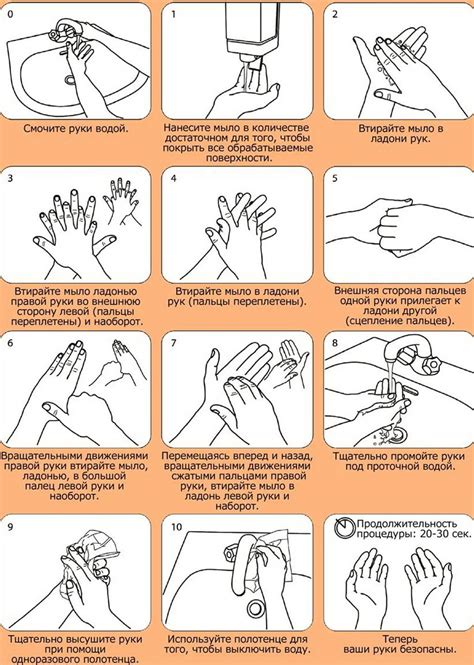 0

Смочите руки водой.

1

Нанесите мыло в количестве достаточном для того, чтобы покрыть все обрабатываемые поверхности.

2

Втирайте мыло в ладони рук.

3

Втирайте мыло ладонью правой руки во внешнюю сторону левой (пальцы переплетены) и наоборот.

4

Втирайте мыло в ладони рук (пальцы переплетены).

5

Внешняя сторона пальцев одной руки прилегает к ладони другой (сцепление пальцев).

6

Вращательными движениями правой руки втирайте мыло, ладонью, в большой палец левой руки и наоборот.

7

Перемещаясь вперед и назад, вращательными движениями сжатыми пальцами правой руки, втирайте мыло в ладонь левой руки и наборот.

8

Тщательно промойте руки под проточной водой.

9

Тщательно высушите руки при помощи одноразового полотенца.

10

Используйте полотенце для того, чтобы выключить воду.

Продолжительность процедуры: 20-30 сек.

Теперь ваши руки безопасны.