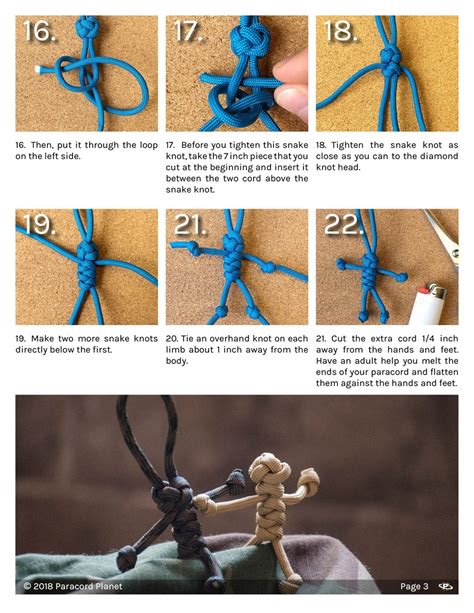 16.

17.

18.

16. Then, put it through the loop on the left side.

17. Before you tighten this snake knot, take the 7 inch piece that you cut at the beginning and insert it between the two cord above the snake knot.

18. Tighten the snake knot as close as you can to the diamond knot head.

19.

21.

22.

19. Make two more snake knots directly below the first.

20. Tie an overhand knot on each limb about 1 inch away from the body.

21. Cut the extra cord 1/4 inch away from the hands and feet. Have an adult help you melt the ends of your paracord and flatten them against the hands and feet.

© 2018 Paracord Planet

Page 3