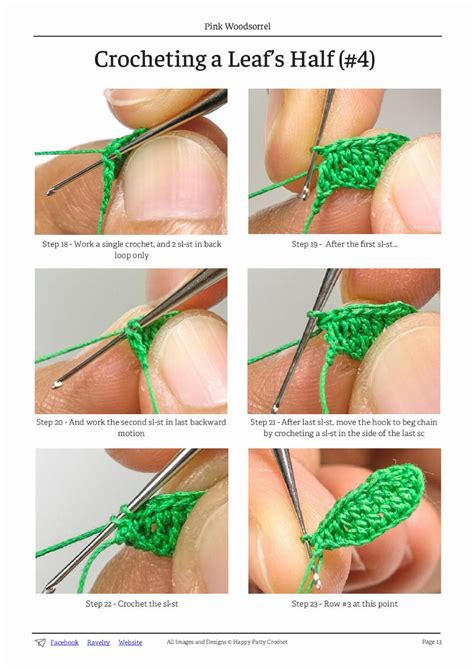 Pink Woodsorrel

Crocheting a Leaf's Half (#4)

Step 18 - Work a single crochet, and 2 sl-st in back loop only

Step 19 - After the first sl-st...

Step 20 - And work the second sl-st in last backward motion

Step 21 - After last sl-st, move the hook to beg chain by crocheting a sl-st in the side of the last sc

Step 22 - Crochet the sl-st

Step 23 - Row #3 at this point

Facebook Ravelry Website

All Images and Designs © Happy Patty Crochet

Page 13