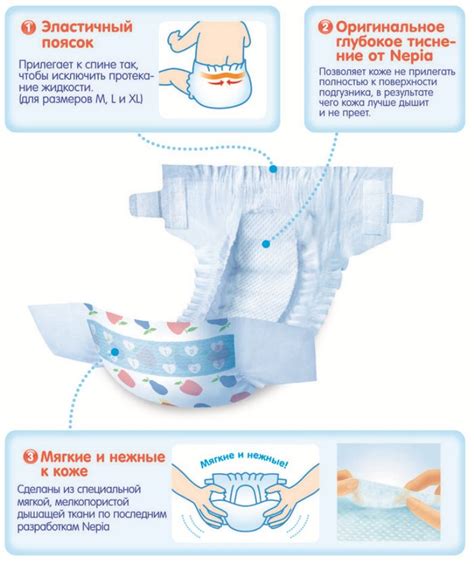 1 Эластичный поясок

Прилегает к спине так, чтобы исключить протекание жидкости. (для размеров M, L и XL)

2 Оригинальное глубокое тиснение от Nepia

Позволяет коже не прилегать полностью к поверхности подгузника, в результате чего кожа лучше дышит и не преет.

3 Мягкие и нежные к коже

Сделаны из специальной мягкой, мелкопористой дышащей ткани по последним разработкам Nepia

Мягкие и нежные!