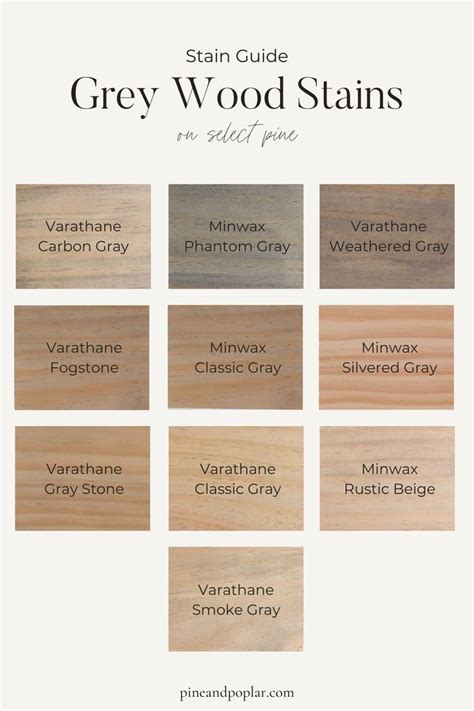 Stain Guide

Grey Wood Stains

on select pine

Varathane Carbon Gray

Minwax Phantom Gray

Varathane Weathered Gray

Varathane Fogstone

Minwax Classic Gray

Minwax Silvered Gray

Varathane Gray Stone

Varathane Classic Gray

Minwax Rustic Beige

Varathane Smoke Gray

pineandpoplar.com