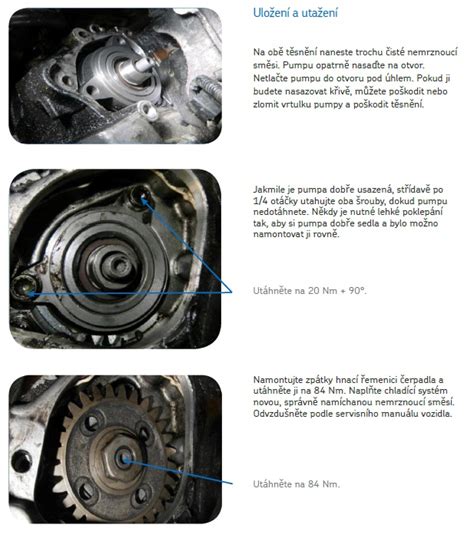 Uložení a utažení

Na obě těsnění naneste trochu čisté nemrznoucí směsi. Pumpu opatrně nasaďte na otvor. Netlačte pumpu do otvoru pod úhlem. Pokud ji budete nasazovat křivě, můžete poškodit nebo zlomit vrtulku pumpy a poškodit těsnění.

Jakmile je pumpa dobře usazená, střídavě po 1/4 otáčky utahujte oba šrouby, dokud pumpu nedotáhnete. Někdy je nutné lehké poklepání tak, aby si pumpa dobře sedla a bylo možno namontovat ji rovně.

Utáhněte na 20 Nm + 90°.

Namontujte zpátky hnací řemenici čerpadla a utáhněte ji na 84 Nm. Naplňte chladící systém novou, správně namíchanou nemrznoucí směsí. Odvzdušněte podle servisního manuálu vozidla.

Utáhněte na 84 Nm.