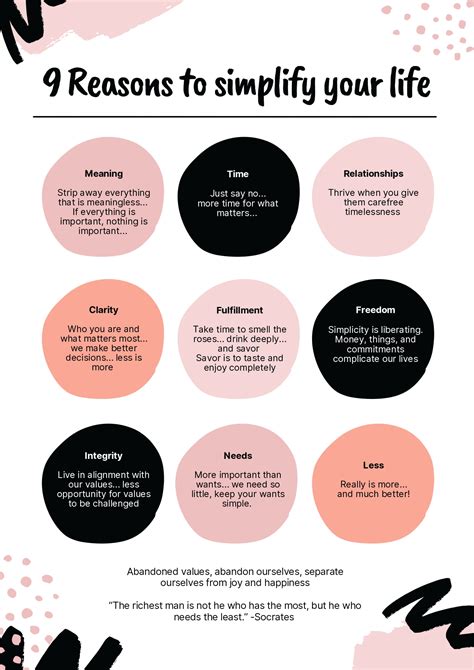 9 Reasons to simplify your life

Meaning

Strip away everything that is meaningless... If everything is important, nothing is important...

Time

Just say no... more time for what matters...

Relationships

Thrive when you give them carefree timelessness

Clarity

Who you are and what matters most... we make better decisions... less is more

Fulfillment

Take time to smell the roses... drink deeply... and savor Savor is to taste and enjoy completely

Freedom

Simplicity is liberating. Money, things, and commitments complicate our lives

Integrity

Live in alignment with our values... less opportunity for values to be challenged

Needs

More important than wants... we need so little, keep your wants simple.

Less

Really is more... and much better!

Abandoned values, abandon ourselves, separate ourselves from joy and happiness

"The richest man is not he who has the most, but he who needs the least." -Socrates