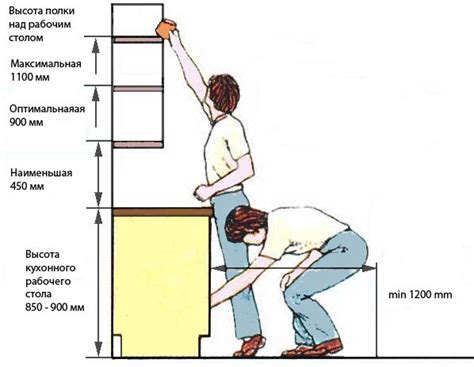 Высота полки над рабочим столом

Максимальная 1100 мм

Оптимальнаяая 900 мм

Наименьшая 450 мм

Высота кухонного рабочего стола 850 - 900 мм

min 1200 mm