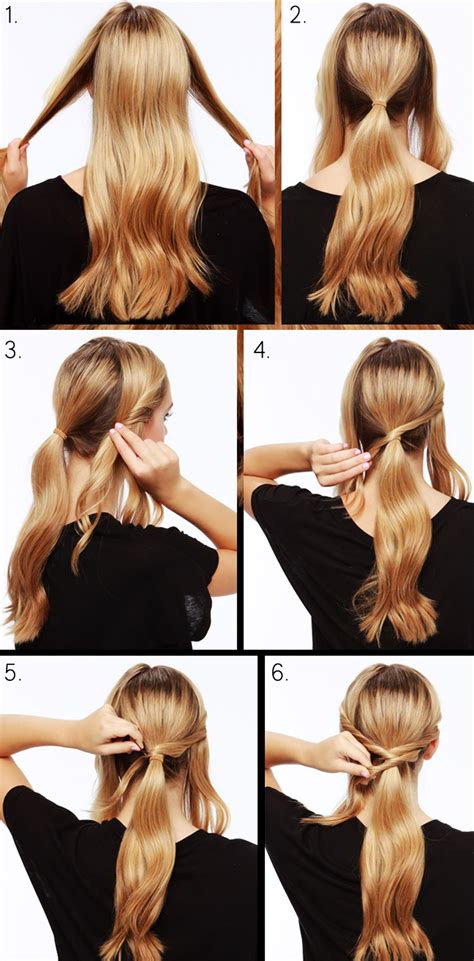 1.
2.
3.
4.
5.
6.