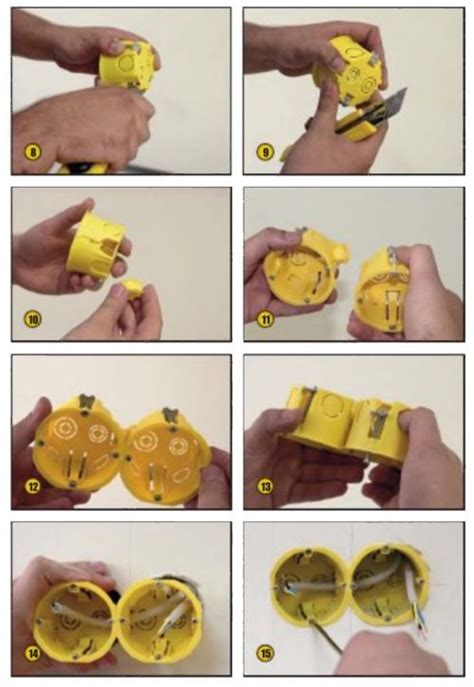 8

9

10

11

12

13

14

15