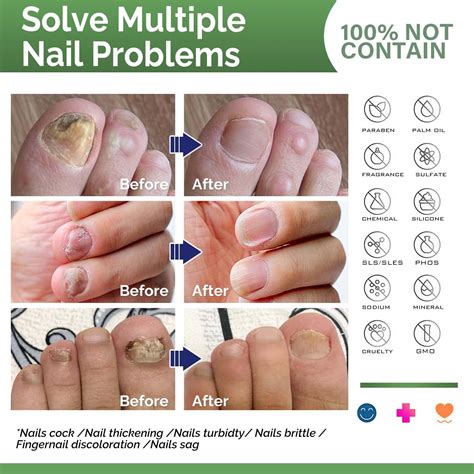 Solve Multiple Nail Problems

100% NOT CONTAIN

Before
After
Before
After
Before
After

PARABEN
PALM OIL
FRAGRANCE
SULFATE
CHEMICAL
SILICONE
SLS/SLES
PHOS
SODIUM
MINERAL
CRUELTY
GMO

*Nails cock /Nail thickening /Nails turbidty/ Nails brittle / Fingernail discoloration /Nails sag