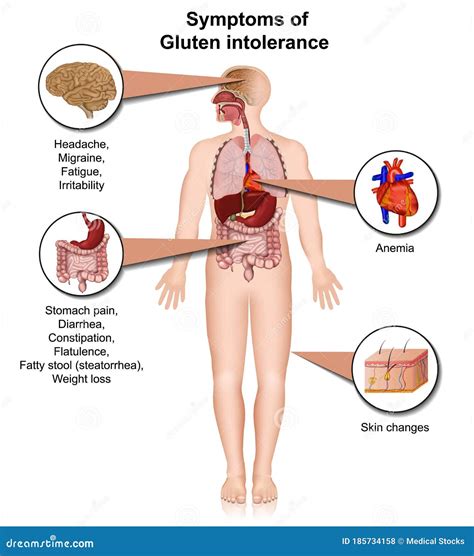 Symptoms of
Gluten intolerance

Headache,
Migraine,
Fatigue,
Irritability

Anemia

Stomach pain,
Diarrhea,
Constipation,
Flatulence,
Fatty stool (steatorrhea),
Weight loss

Skin changes

dreamstime.com

ID 185734158 © Medical Stocks