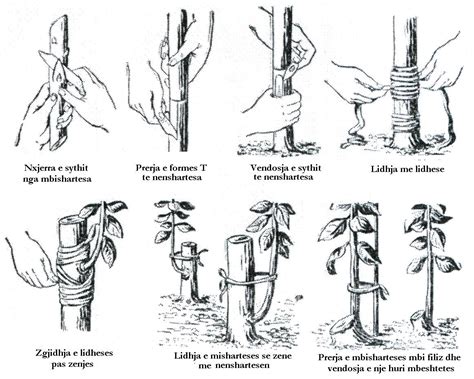 Nxjerra e sythit nga mbishartesa

Prerja e formes T te nenshartesa

Vendosja e sythit te nenshartesa

Lidhja me lidhese

Zgjidhja e lidheses pas zenjes

Lidhja e misharteses se zene me nenshartesen

Prerja e mbisharteses mbi filiz dhe vendosja e nje huri mbeshtetes