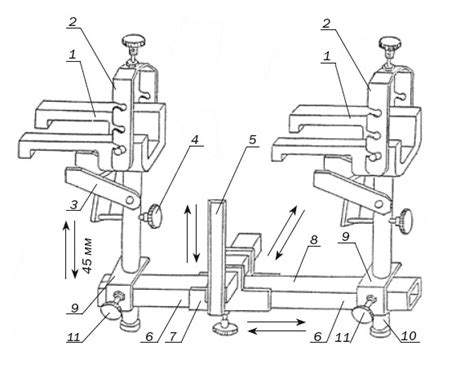 2
1
2
1
4
5
3
45 мм
8
9
9
11
6
7
6
11
10