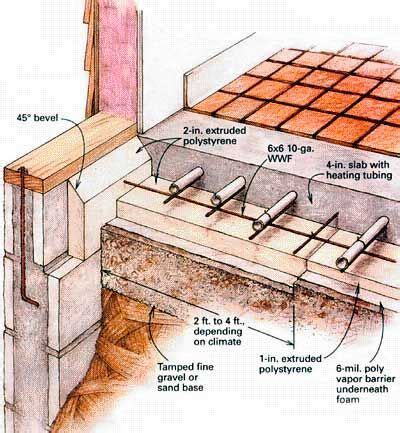 45° bevel

2-in. extruded polystyrene

6x6 10-ga. WWF

4-in. slab with heating tubing

2 ft. to 4 ft., depending on climate

Tamped fine gravel or sand base

1-in. extruded polystyrene

6-mil. poly vapor barrier underneath foam