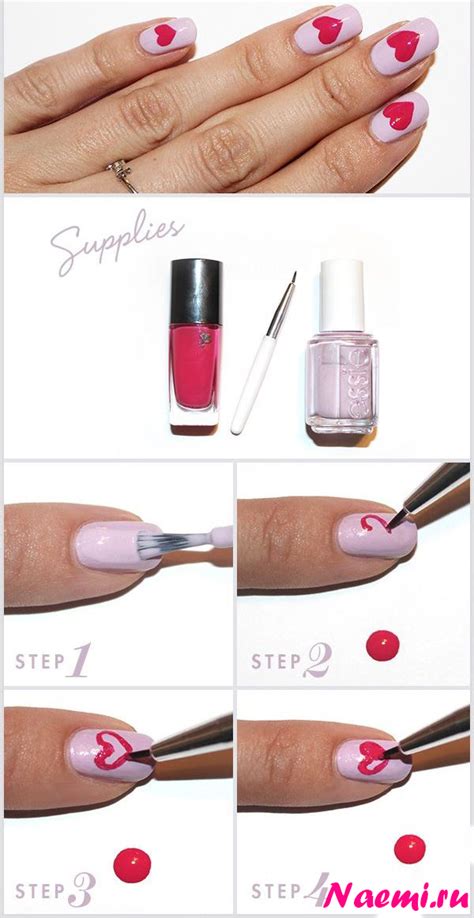 Supplies

essie

STEP 1

STEP 2

STEP 3

STEP 4

Naemi.ru