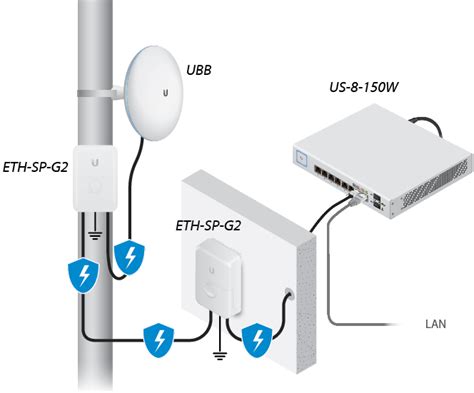 UBB

US-8-150W

ETH-SP-G2

ETH-SP-G2

LAN