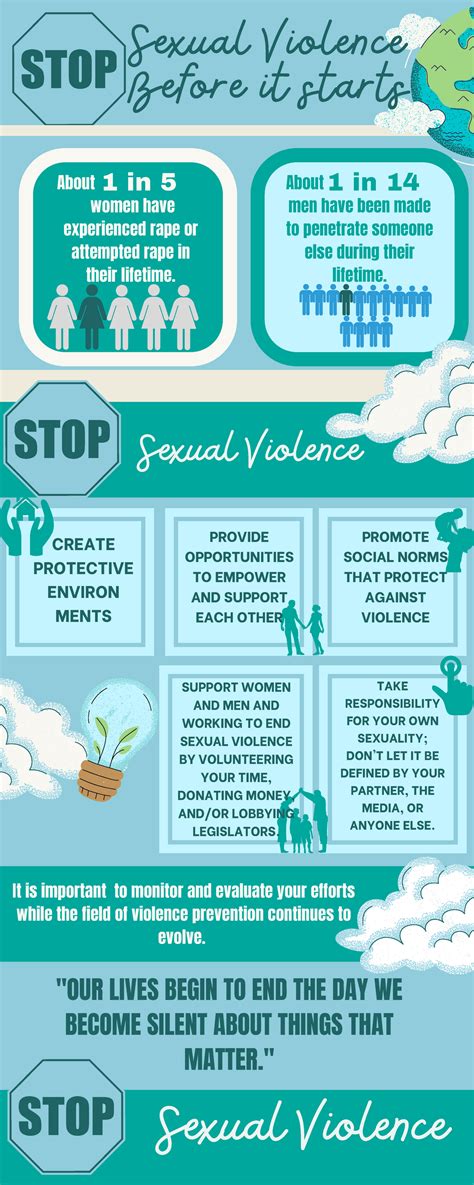 STOP

Sexual Violence Before it starts

About 1 in 5 women have experienced rape or attempted rape in their lifetime.

About 1 in 14 men have been made to penetrate someone else during their lifetime.

STOP

Sexual Violence

CREATE PROTECTIVE ENVIRON MENTS

PROVIDE OPPORTUNITIES TO EMPOWER AND SUPPORT EACH OTHER

PROMOTE SOCIAL NORMS THAT PROTECT AGAINST VIOLENCE

SUPPORT WOMEN AND MEN AND WORKING TO END SEXUAL VIOLENCE BY VOLUNTEERING YOUR TIME, DONATING MONEY, AND/OR LOBBYING LEGISLATORS.

TAKE RESPONSIBILITY FOR YOUR OWN SEXUALITY; DON'T LET IT BE DEFINED BY YOUR PARTNER, THE MEDIA, OR ANYONE ELSE.

It is important to monitor and evaluate your efforts while the field of violence prevention continues to evolve.

"OUR LIVES BEGIN TO END THE DAY WE BECOME SILENT ABOUT THINGS THAT MATTER."

STOP

Sexual Violence