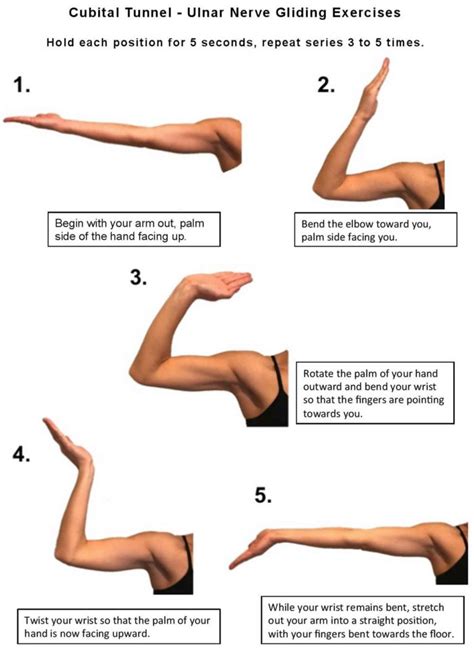 Cubital Tunnel - Ulnar Nerve Gliding Exercises

Hold each position for 5 seconds, repeat series 3 to 5 times.

1.

Begin with your arm out, palm side of the hand facing up.

2.

Bend the elbow toward you, palm side facing you.

3.

Rotate the palm of your hand outward and bend your wrist so that the fingers are pointing towards you.

4.

Twist your wrist so that the palm of your hand is now facing upward.

5.

While your wrist remains bent, stretch out your arm into a straight position, with your fingers bent towards the floor.