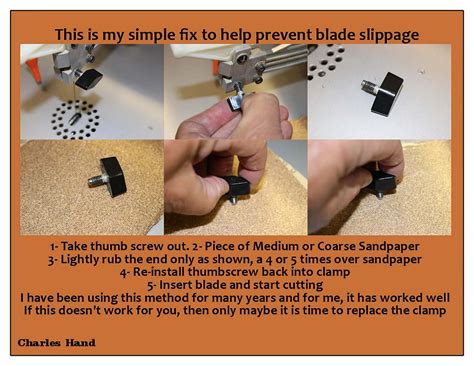 This is my simple fix to help prevent blade slippage

1- Take thumb screw out. 2- Piece of Medium or Coarse Sandpaper
3- Lightly rub the end only as shown, a 4 or 5 times over sandpaper
4- Re-install thumbscrew back into clamp
5- Insert blade and start cutting
I have been using this method for many years and for me, it has worked well
If this doesn't work for you, then only maybe it is time to replace the clamp

Charles Hand