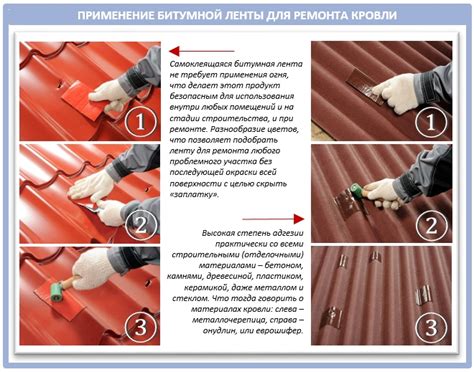 ПРИМЕНЕНИЕ БИТУМНОЙ ЛЕНТЫ ДЛЯ РЕМОНТА КРОВЛИ

1

2

3

Самоклеящаяся битумная лента не требует применения огня, что делает этот продукт безопасным для использования внутри любых помещений и на стадии строительства, и при ремонте. Разнообразие цветов, что позволяет подобрать ленту для ремонта любого проблемного участка без последующей окраски всей поверхности с целью скрыть «заплатку».

Высокая степень адгезии практически со всеми строительными (отделочными) материалами – бетоном, камнями, древесиной, пластиком, керамикой, даже металлом и стеклом. Что тогда говорить о материалах кровли: слева – металлочерепица, справа – онудлин, или еврошифер.

1

2

3