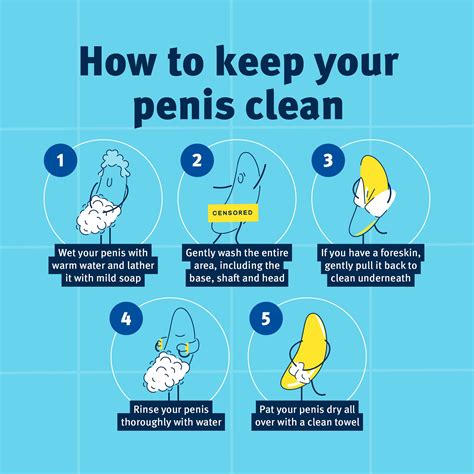 How to keep your penis clean

1

Wet your penis with warm water and lather it with mild soap

2

CENSORED

Gently wash the entire area, including the base, shaft and head

3

If you have a foreskin, gently pull it back to clean underneath

4

Rinse your penis thoroughly with water

5

Pat your penis dry all over with a clean towel