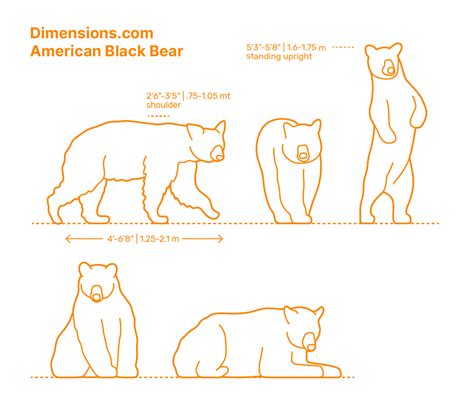 Dimensions.com
American Black Bear

5'3"-5'8" | 1.6-1.75 m
standing upright

2'6"-3'5" | .75-1.05 mt
shoulder

4'-6'8" | 1.25-2.1 m